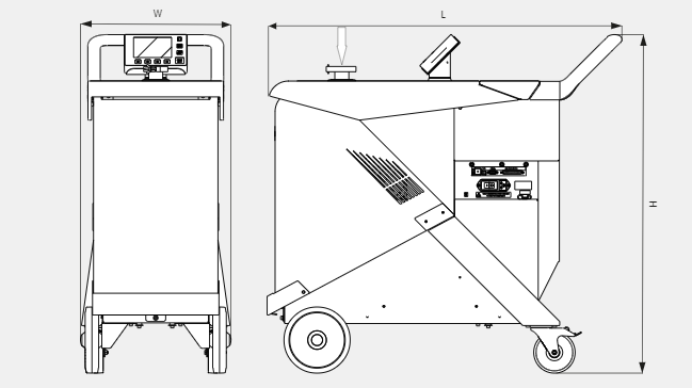 W

L

H